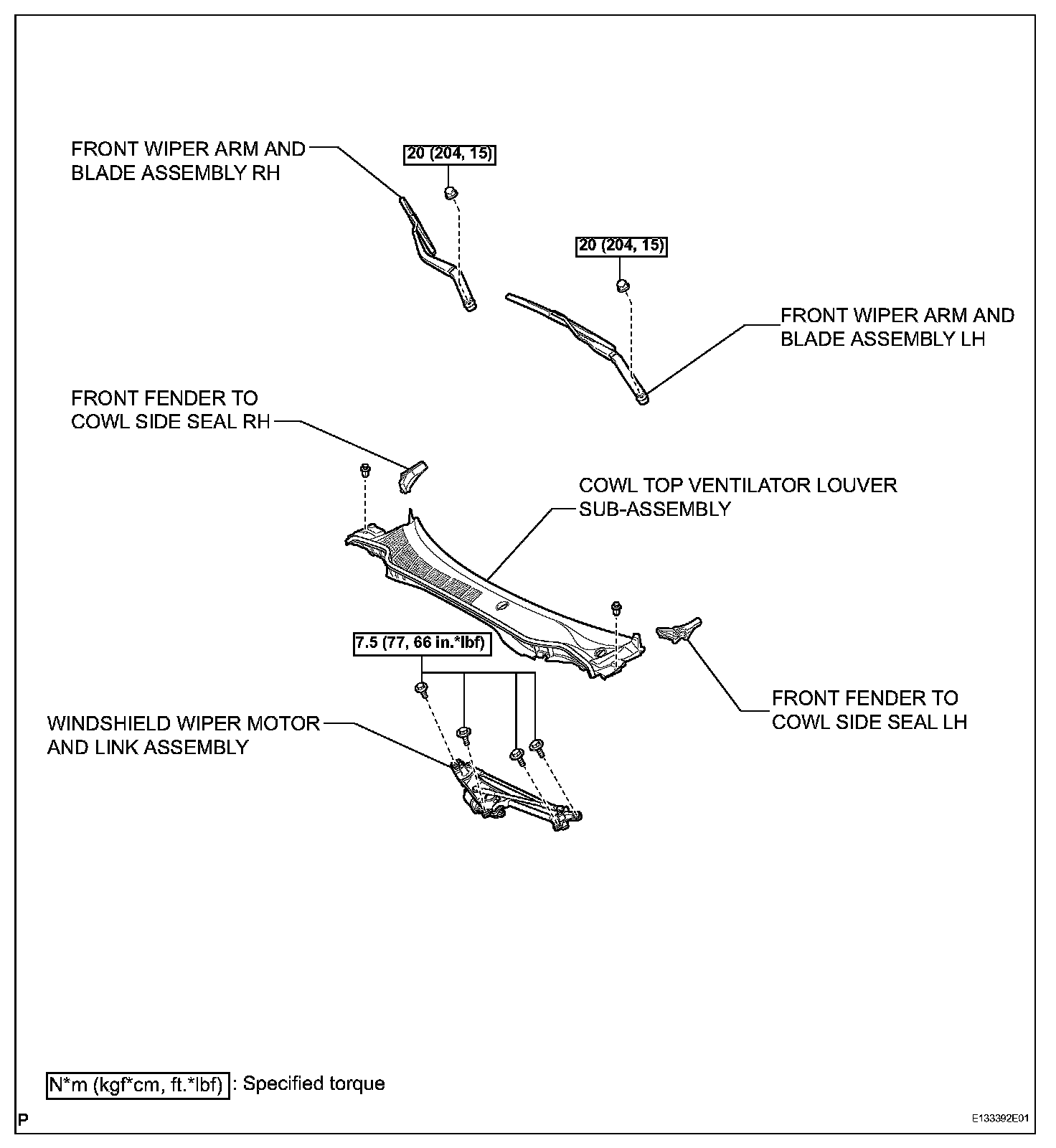 FRONT WIPER ARM AND BLADE ASSEMBLY RH

20 (204, 15)

20 (204, 15)

FRONT WIPER ARM AND BLADE ASSEMBLY LH

FRONT FENDER TO COWL SIDE SEAL RH

COWL TOP VENTILATOR LOUVER SUB-ASSEMBLY

7.5 (77, 66 in.*lbf)

FRONT FENDER TO COWL SIDE SEAL LH

WINDSHIELD WIPER MOTOR AND LINK ASSEMBLY

N*m (kgf*cm, ft.*lbf) : Specified torque

P

E133392E01