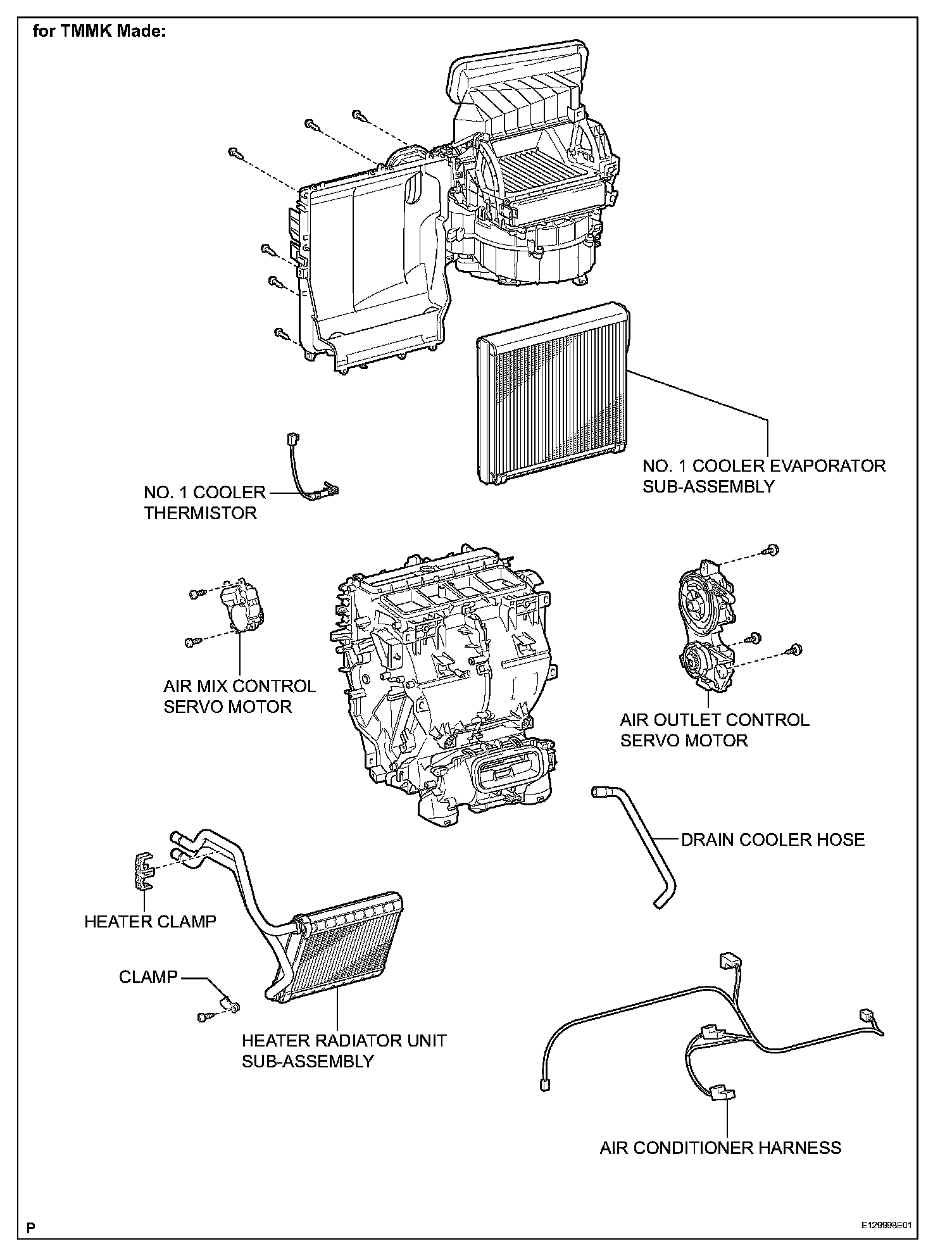 for TMMK Made:

NO. 1 COOLER EVAPORATOR SUB-ASSEMBLY

NO. 1 COOLER THERMISTOR

AIR MIX CONTROL SERVO MOTOR

AIR OUTLET CONTROL SERVO MOTOR

DRAIN COOLER HOSE

HEATER CLAMP

CLAMP

HEATER RADIATOR UNIT SUB-ASSEMBLY

AIR CONDITIONER HARNESS

P

E129998E01