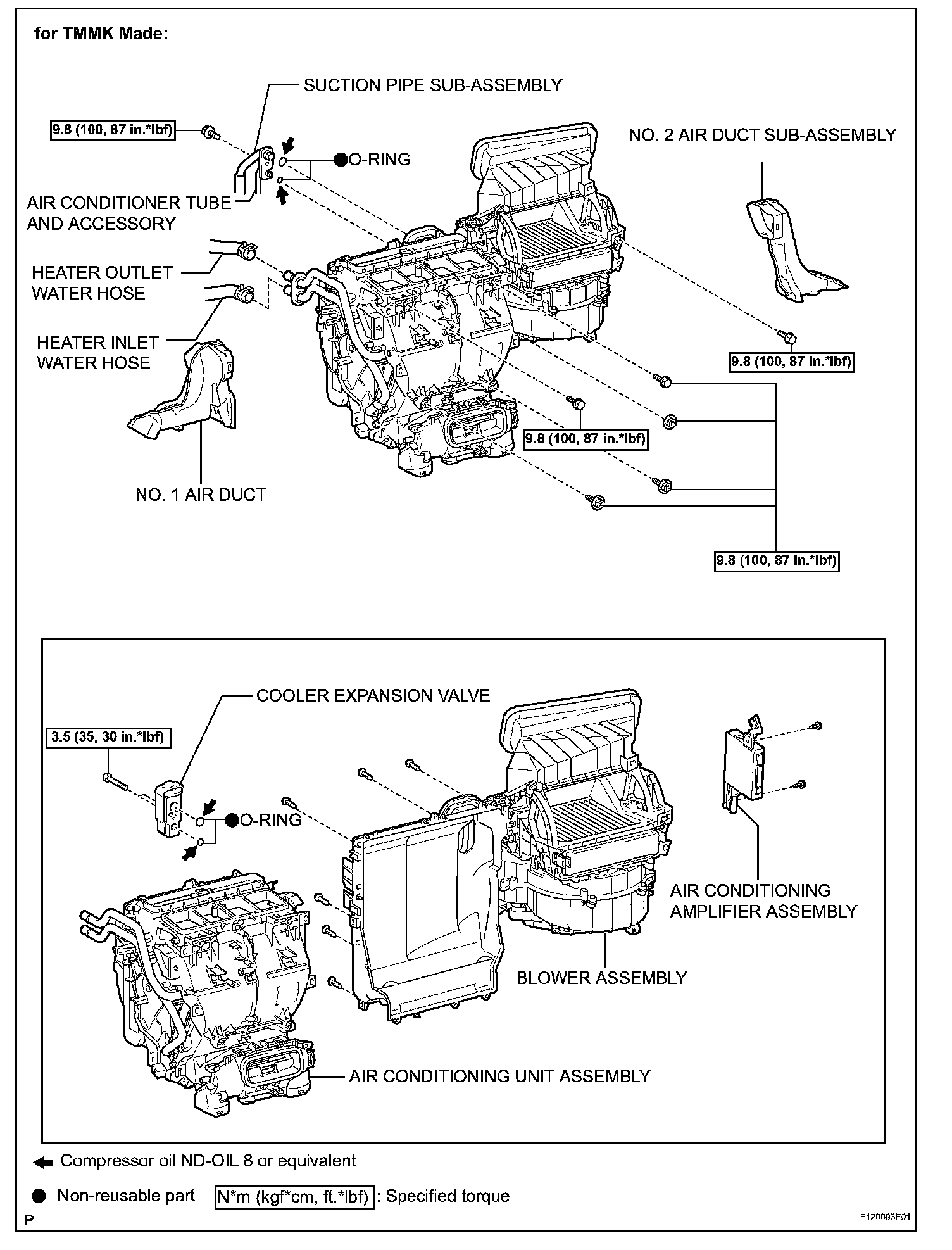 for TMMK Made:

SUCTION PIPE SUB-ASSEMBLY

9.8 (100, 87 in.*lbf)

O-RING

NO. 2 AIR DUCT SUB-ASSEMBLY

AIR CONDITIONER TUBE AND ACCESSORY

HEATER OUTLET WATER HOSE

HEATER INLET WATER HOSE

9.8 (100, 87 in.*lbf)

9.8 (100, 87 in.*lbf)

NO. 1 AIR DUCT

9.8 (100, 87 in.*lbf)

COOLER EXPANSION VALVE

3.5 (35, 30 in.*lbf)

O-RING

AIR CONDITIONING AMPLIFIER ASSEMBLY

BLOWER ASSEMBLY

AIR CONDITIONING UNIT ASSEMBLY

Compressor oil ND-OIL 8 or equivalent

Non-reusable part N*m (kgf*cm, ft.*lbf) : Specified torque

P

E129993E01