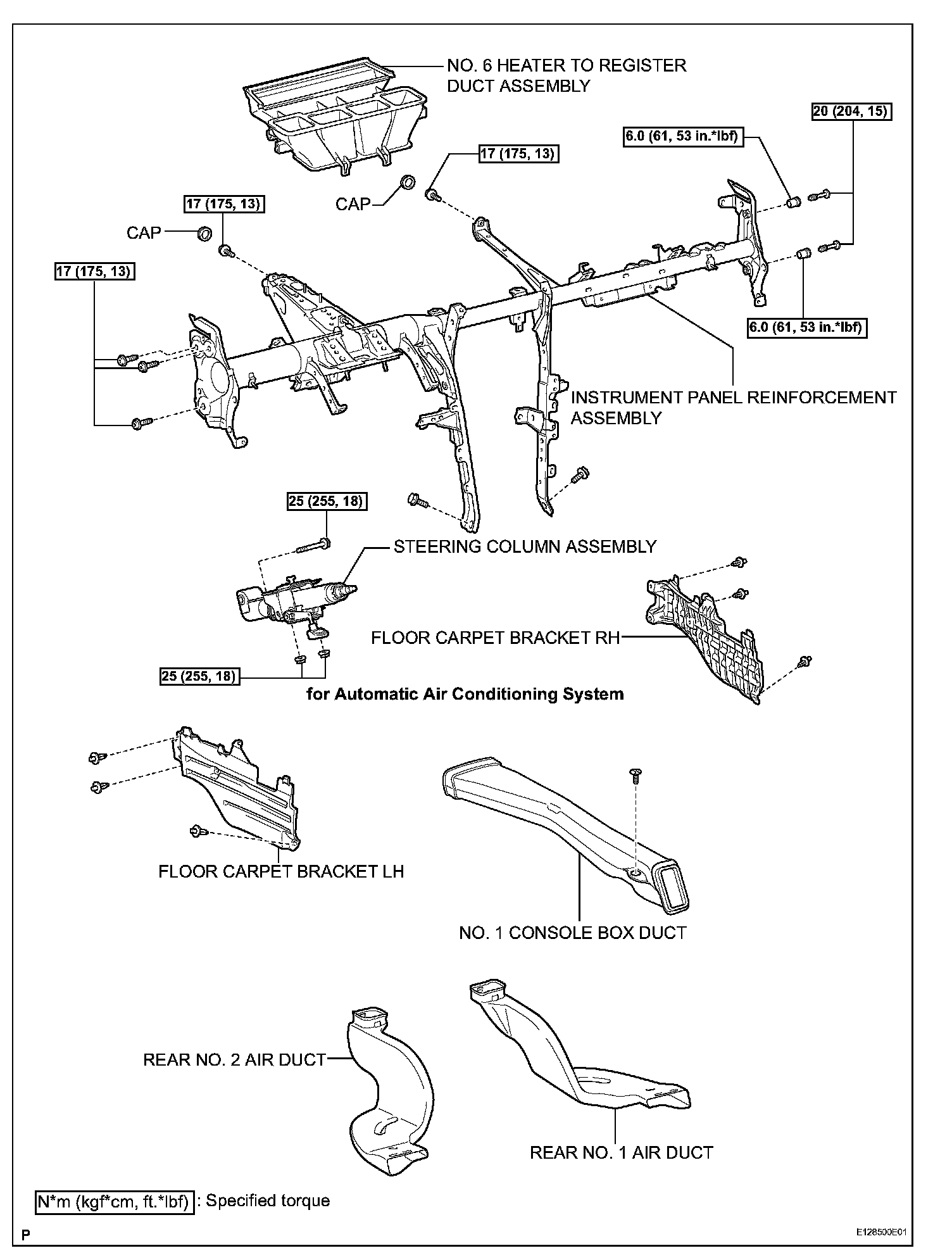 NO. 6 HEATER TO REGISTER DUCT ASSEMBLY

20 (204, 15)

6.0 (61, 53 in.*lbf)

17 (175, 13)

CAP

17 (175, 13)

CAP

17 (175, 13)

6.0 (61, 53 in.*lbf)

INSTRUMENT PANEL REINFORCEMENT ASSEMBLY

25 (255, 18)

STEERING COLUMN ASSEMBLY

FLOOR CARPET BRACKET RH

25 (255, 18)

for Automatic Air Conditioning System

FLOOR CARPET BRACKET LH

NO. 1 CONSOLE BOX DUCT

REAR NO. 2 AIR DUCT

REAR NO. 1 AIR DUCT

N*m (kgf*cm, ft.*lbf) : Specified torque

P

E128500E01