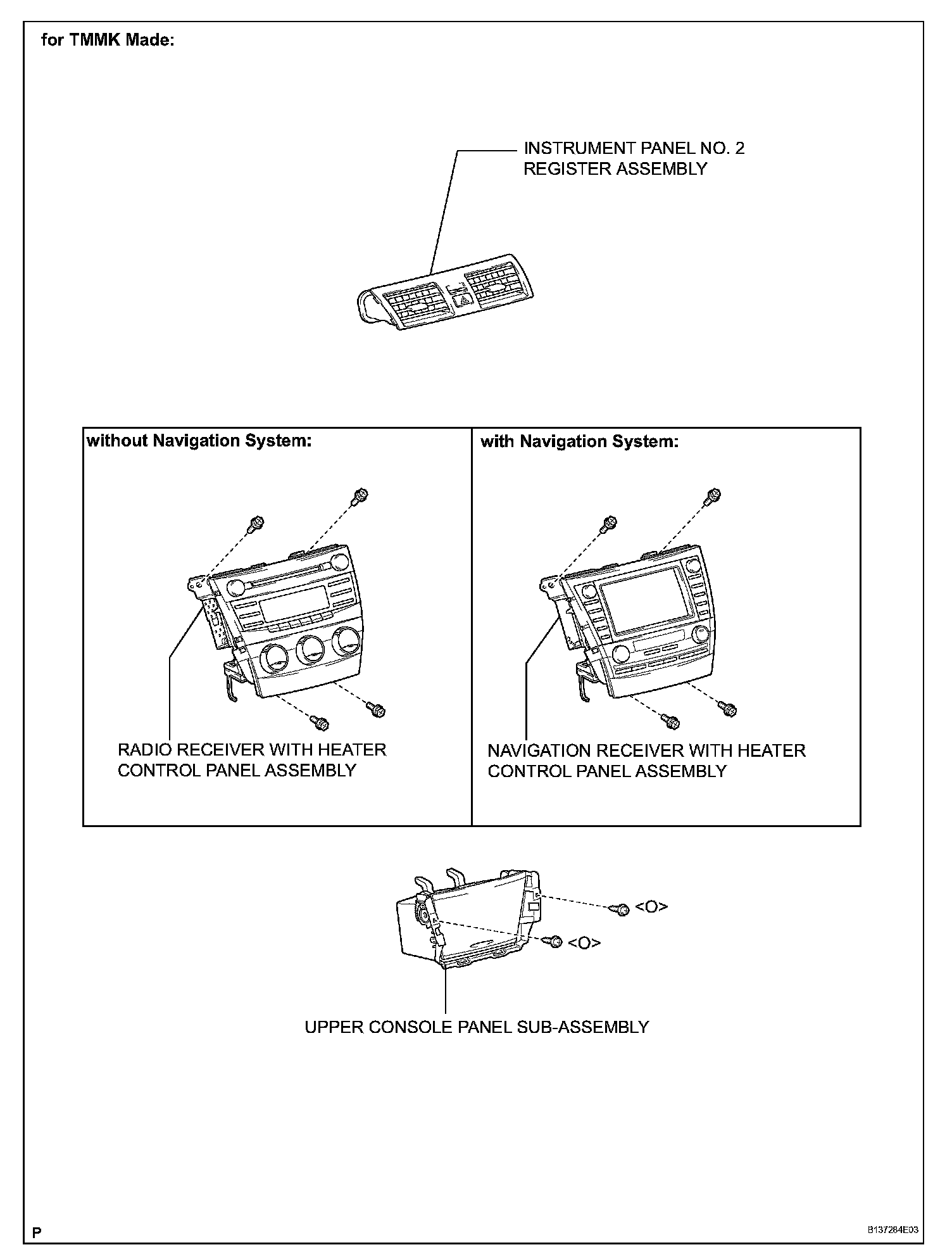 for TMMK Made:

INSTRUMENT PANEL NO. 2 REGISTER ASSEMBLY

without Navigation System:

RADIO RECEIVER WITH HEATER CONTROL PANEL ASSEMBLY

with Navigation System:

NAVIGATION RECEIVER WITH HEATER CONTROL PANEL ASSEMBLY

<O>

<O>

UPPER CONSOLE PANEL SUB-ASSEMBLY

P

B137284E03