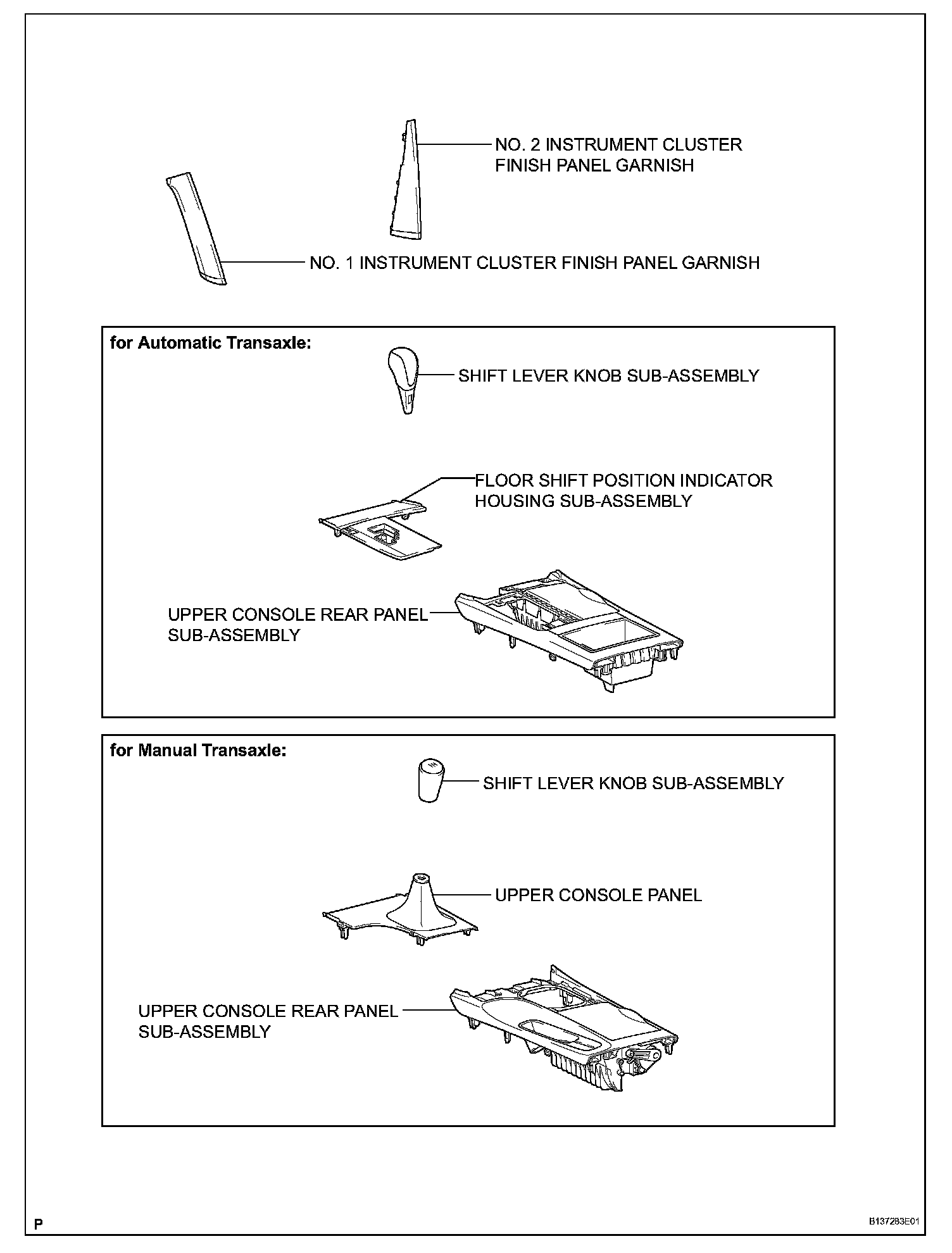 NO. 2 INSTRUMENT CLUSTER FINISH PANEL GARNISH

NO. 1 INSTRUMENT CLUSTER FINISH PANEL GARNISH

for Automatic Transaxle:

SHIFT LEVER KNOB SUB-ASSEMBLY

FLOOR SHIFT POSITION INDICATOR HOUSING SUB-ASSEMBLY

UPPER CONSOLE REAR PANEL SUB-ASSEMBLY

for Manual Transaxle:

SHIFT LEVER KNOB SUB-ASSEMBLY

UPPER CONSOLE PANEL

UPPER CONSOLE REAR PANEL SUB-ASSEMBLY

P

B137283E01