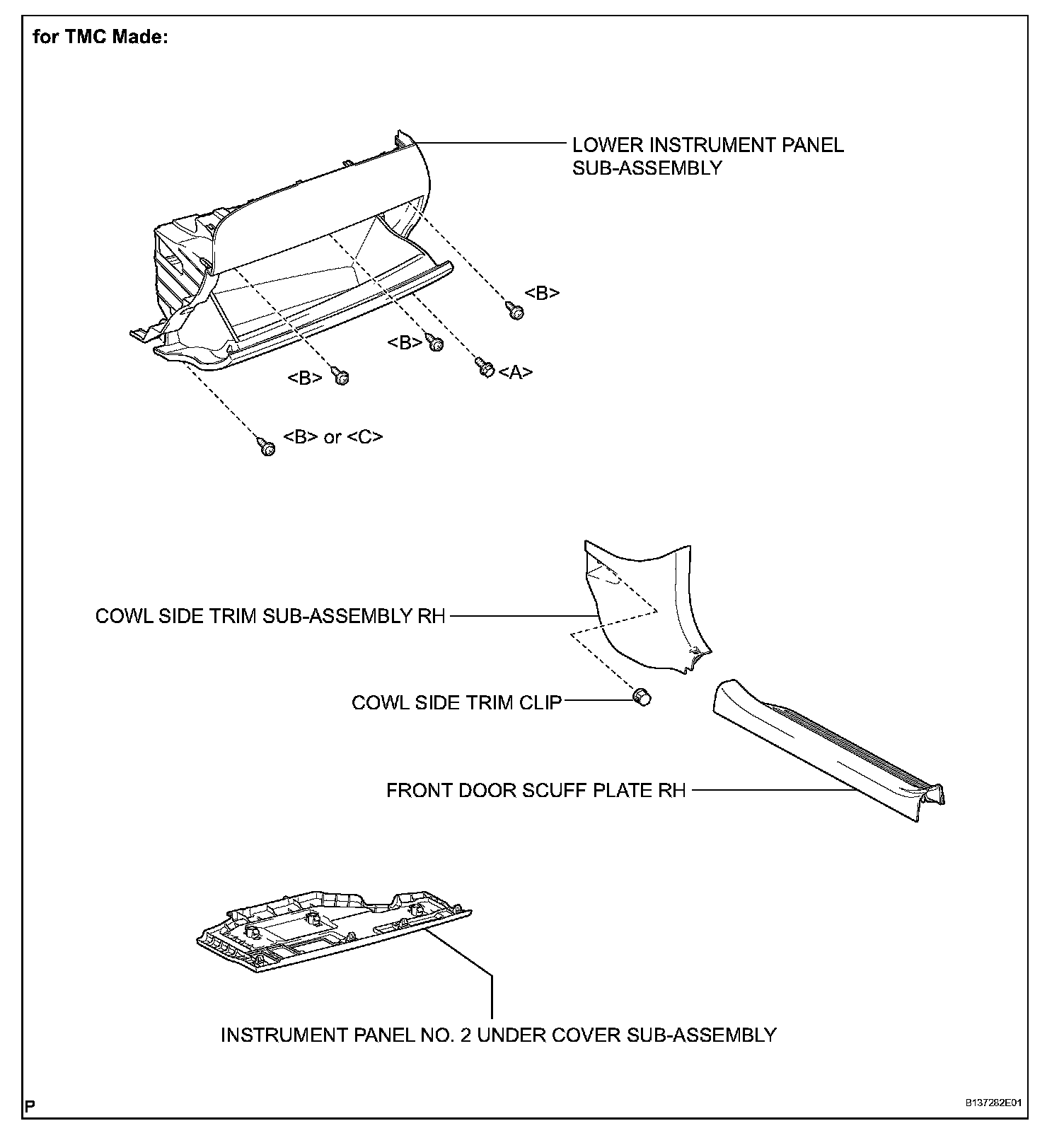 for TMC Made:

LOWER INSTRUMENT PANEL SUB-ASSEMBLY

<B>

<B>

<A>

<B>

<B> or <C>

COWL SIDE TRIM SUB-ASSEMBLY RH

COWL SIDE TRIM CLIP

FRONT DOOR SCUFF PLATE RH

INSTRUMENT PANEL NO. 2 UNDER COVER SUB-ASSEMBLY

P

B137282E01