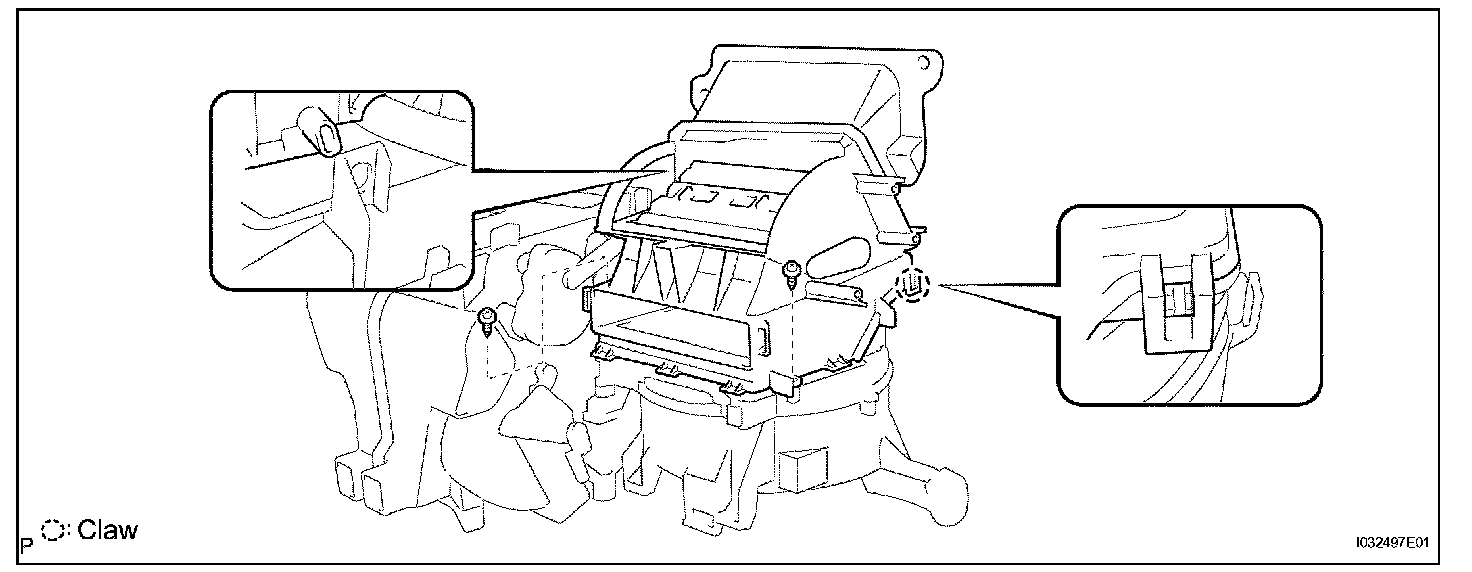 P : Claw

I032497E01