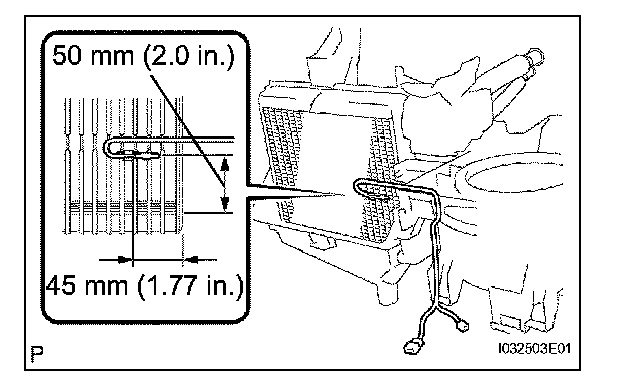 50 mm (2.0 in.)

45 mm (1.77 in.)

P

I032503E01