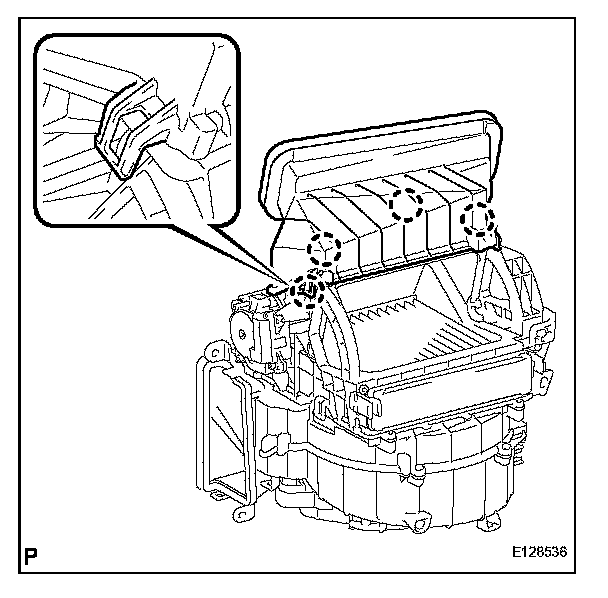 P

E128536