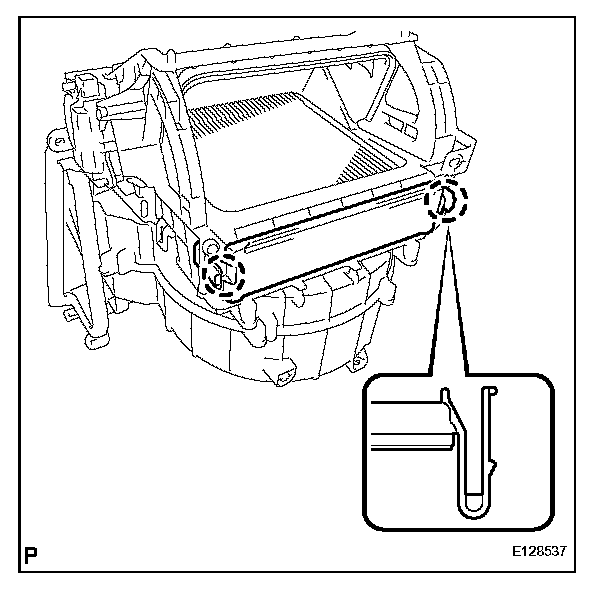 P

E128537