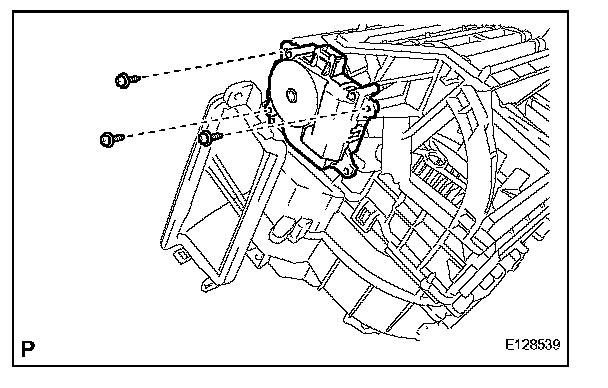 P

E128539