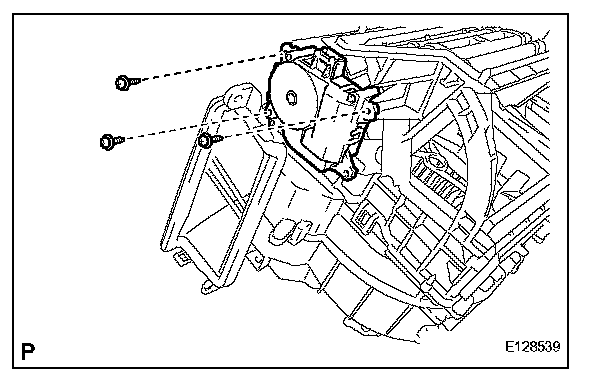 P

E128539