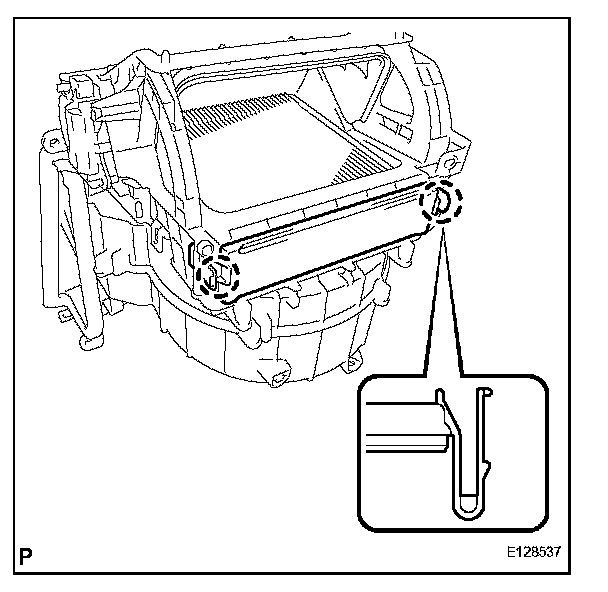 P

E128537