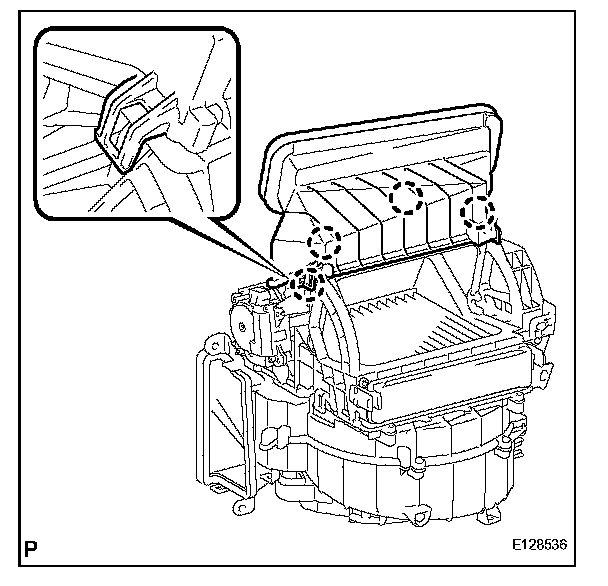 P

E128536