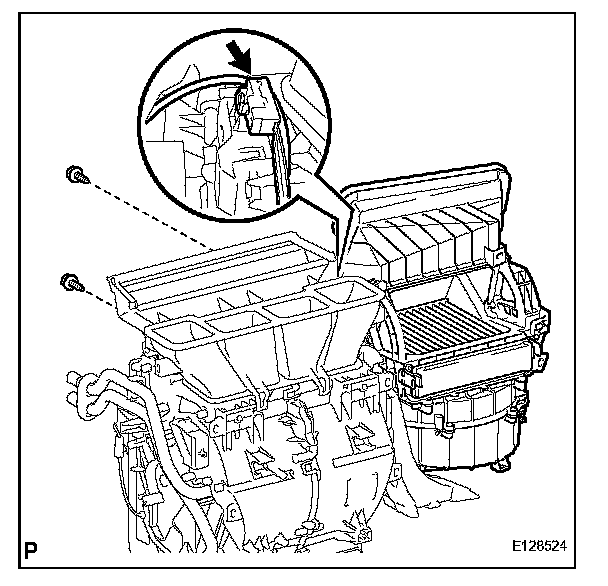 P

E128524