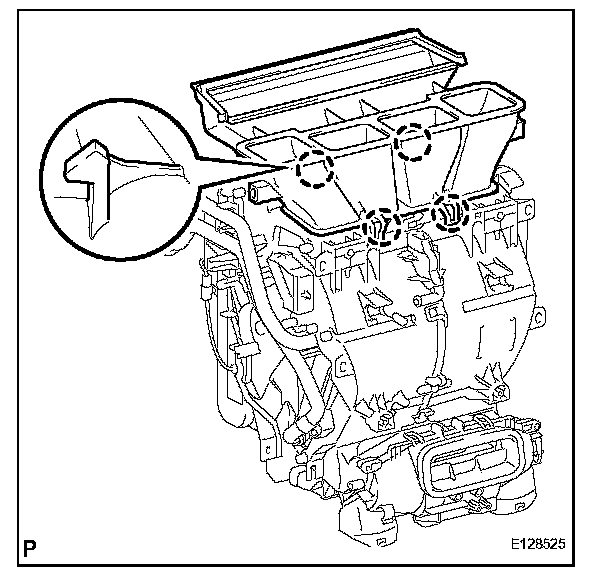 P

E128525