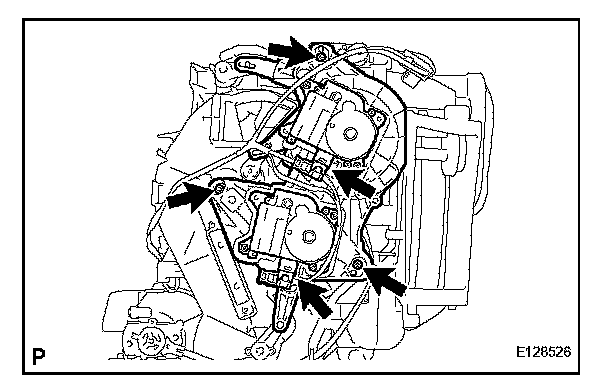 P

E128526