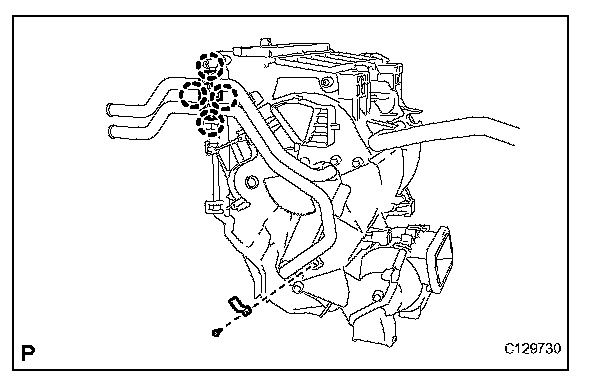 P

C129730