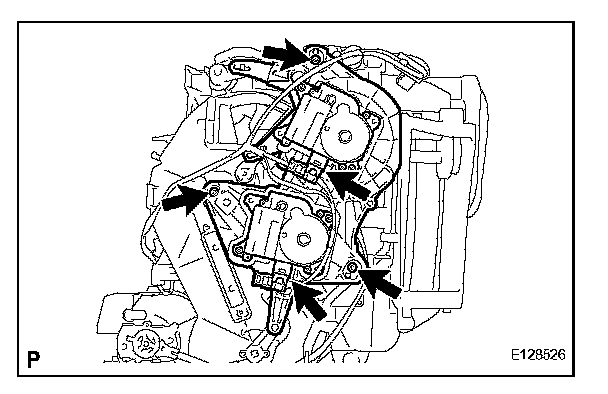 P

E128526