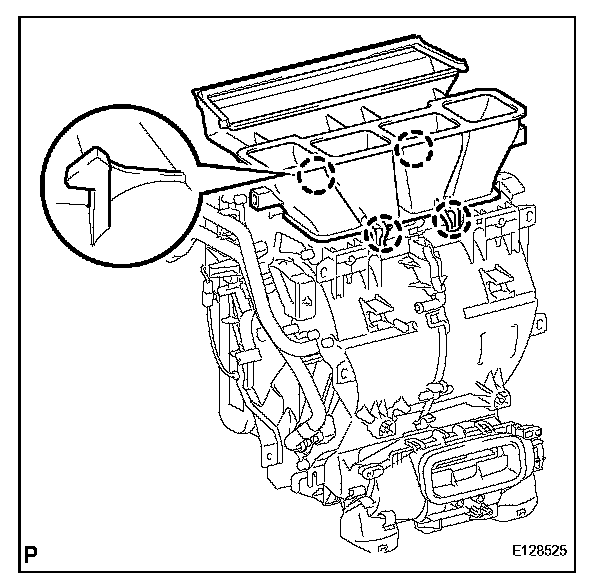 P

E128525