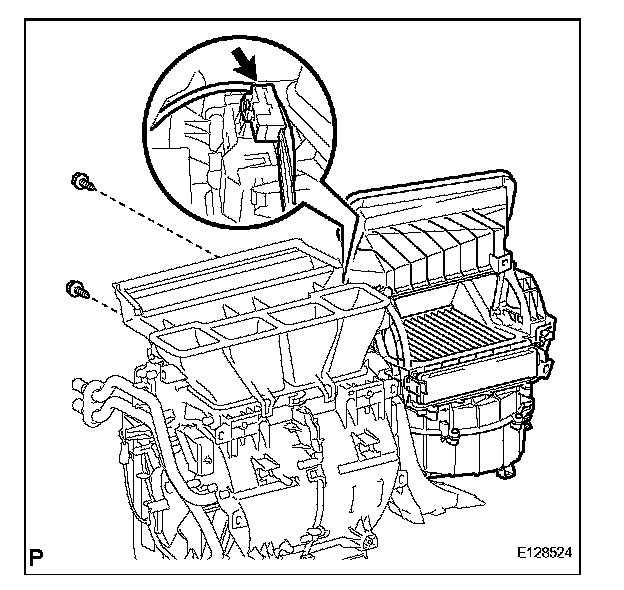 P

E128524