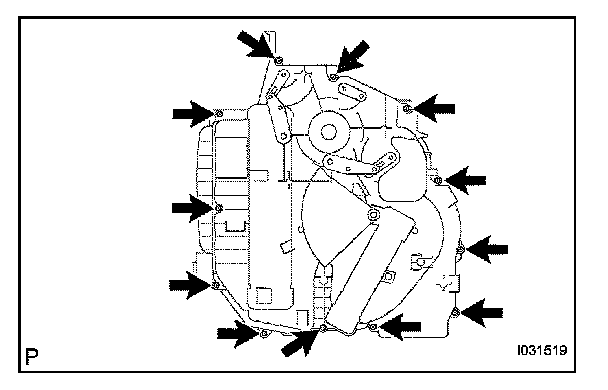 P

I031519