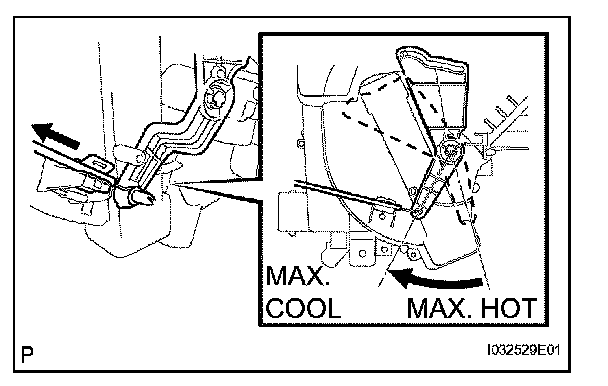 MAX.
COOL

MAX. HOT

P

I032529E01