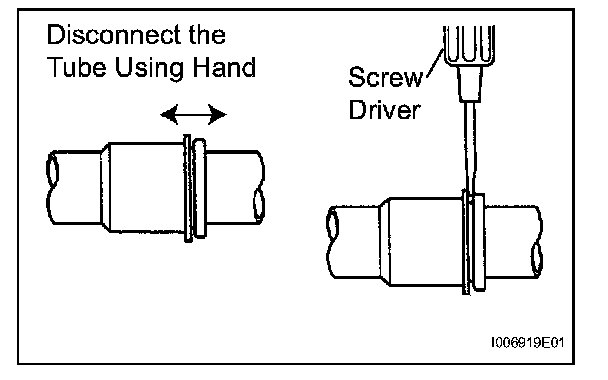 Disconnect the Tube Using Hand

Screw Driver

I006919E01