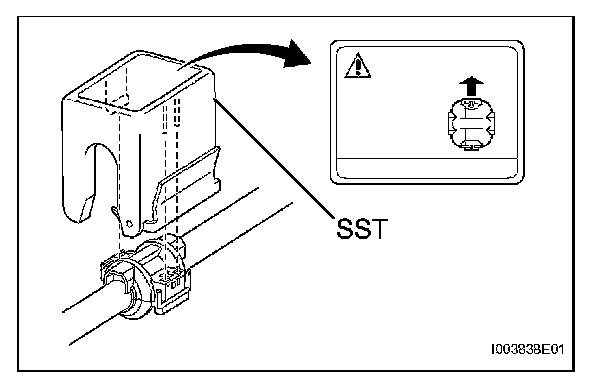 SST

I003838E01