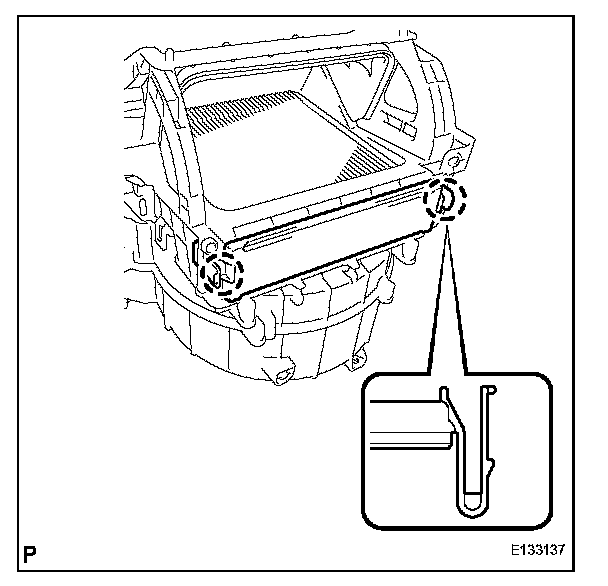 P

E133137