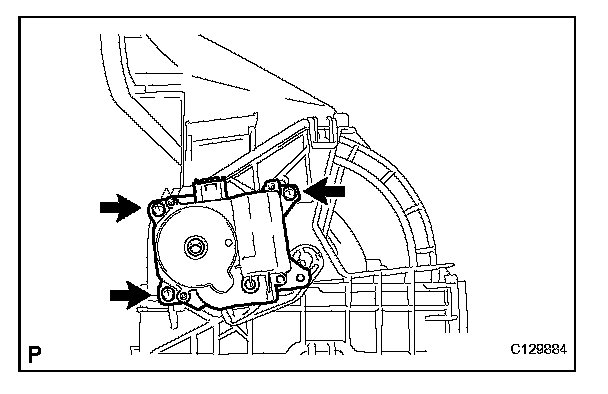 P

C129884