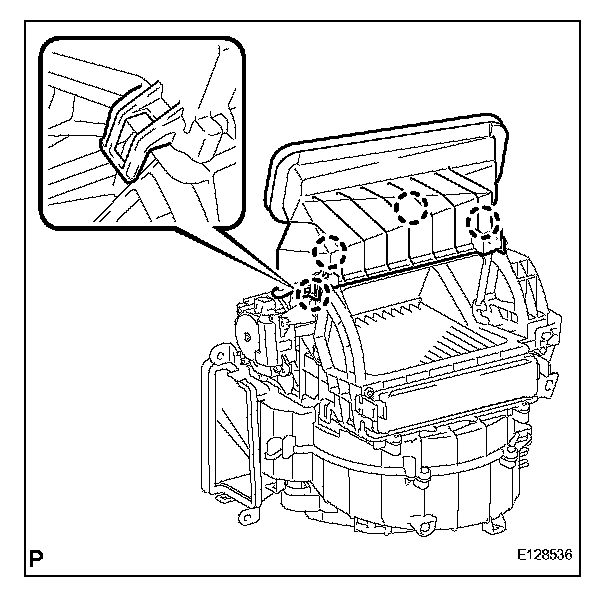 P

E128536