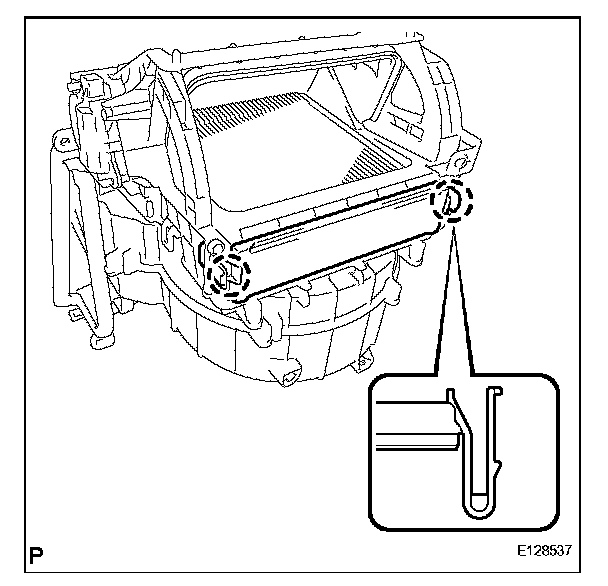 P

E128537