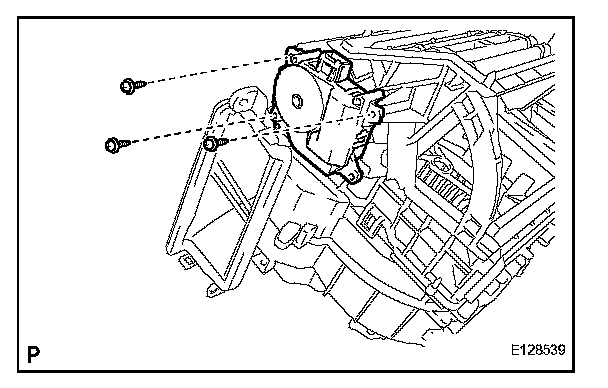 P

E128539