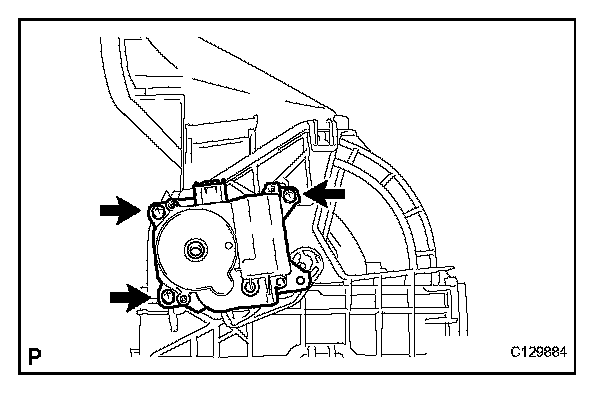 P

C129884