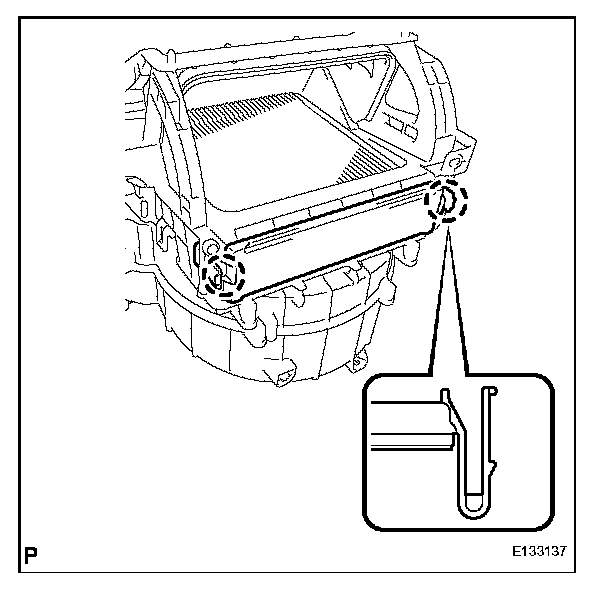 P

E133137