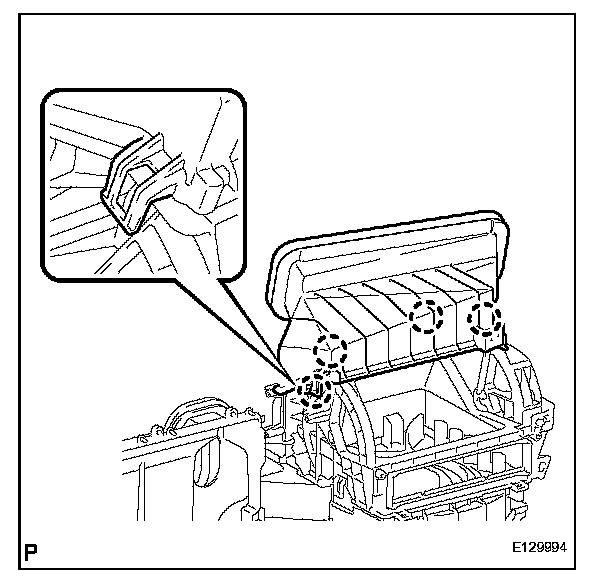 P

E129994