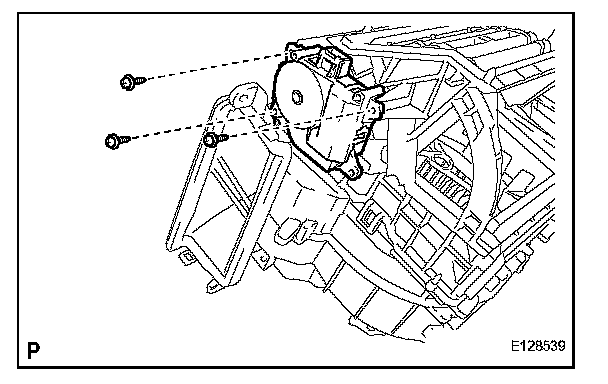 P

E128539