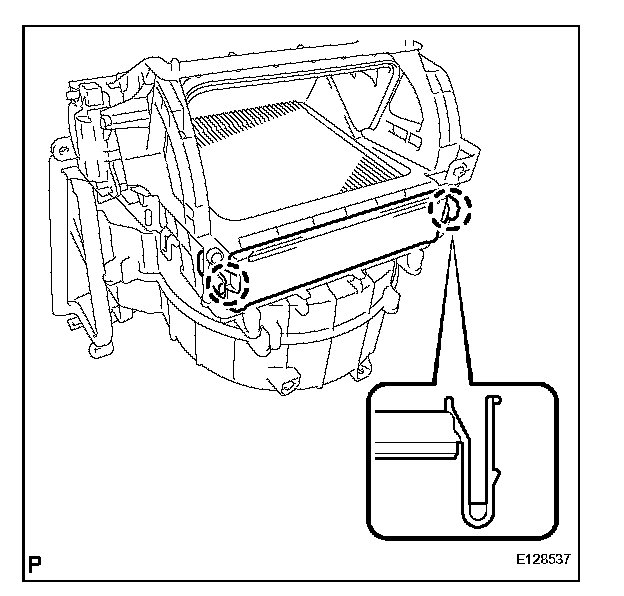 P

E128537