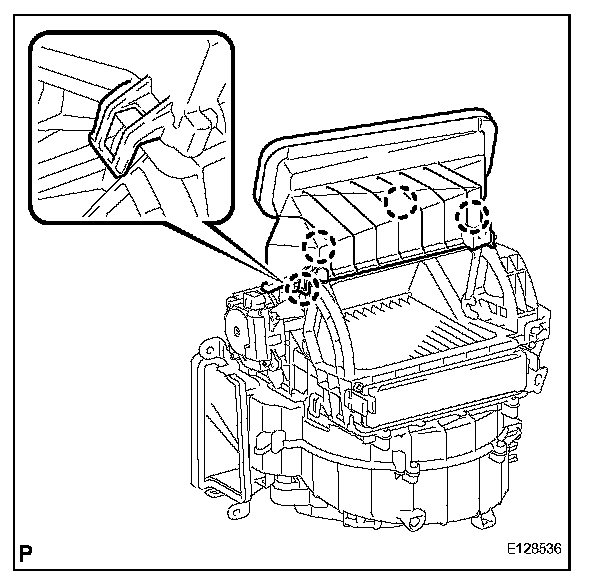 P

E128536