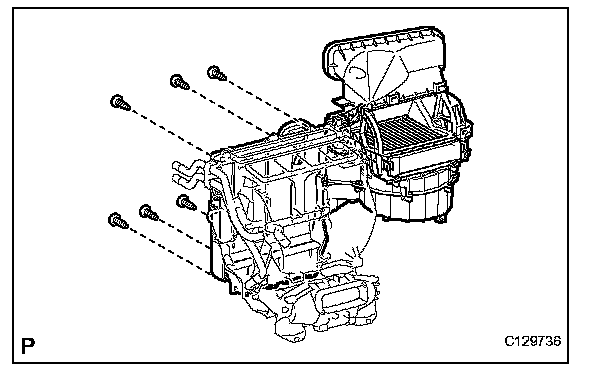 P

C129736