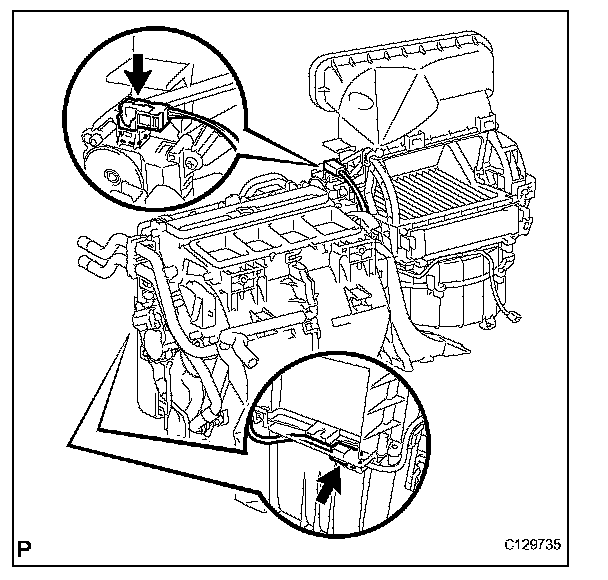 P

C129735