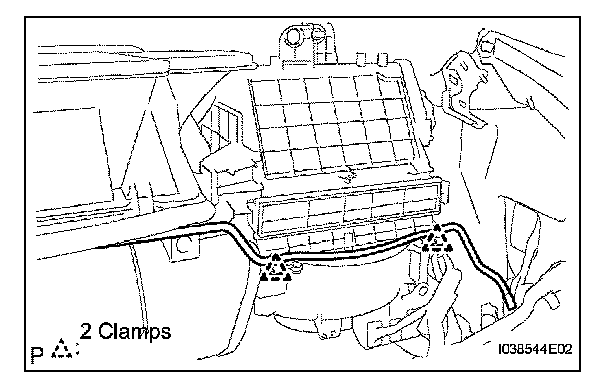 2 Clamps

P

I038544E02