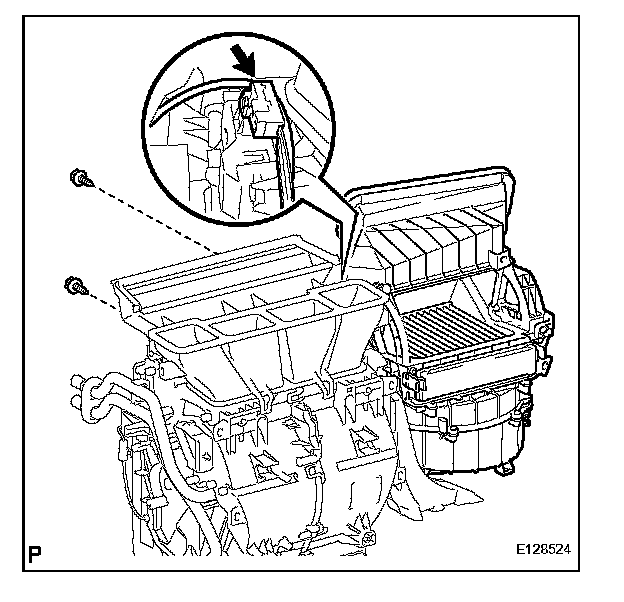 P

E128524