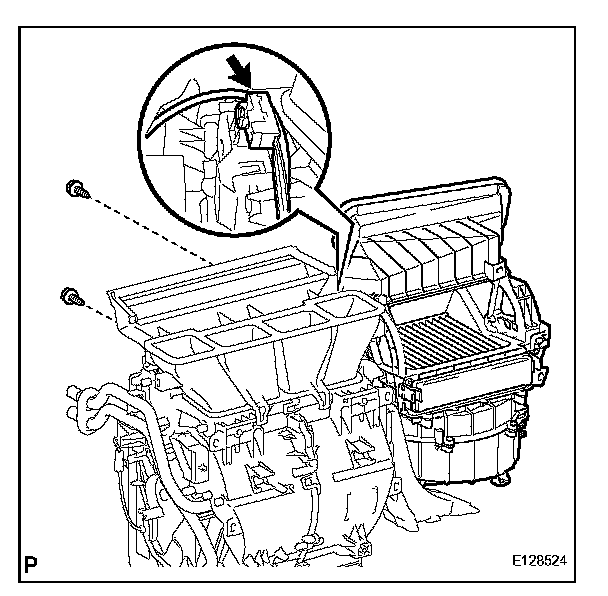 P

E128524