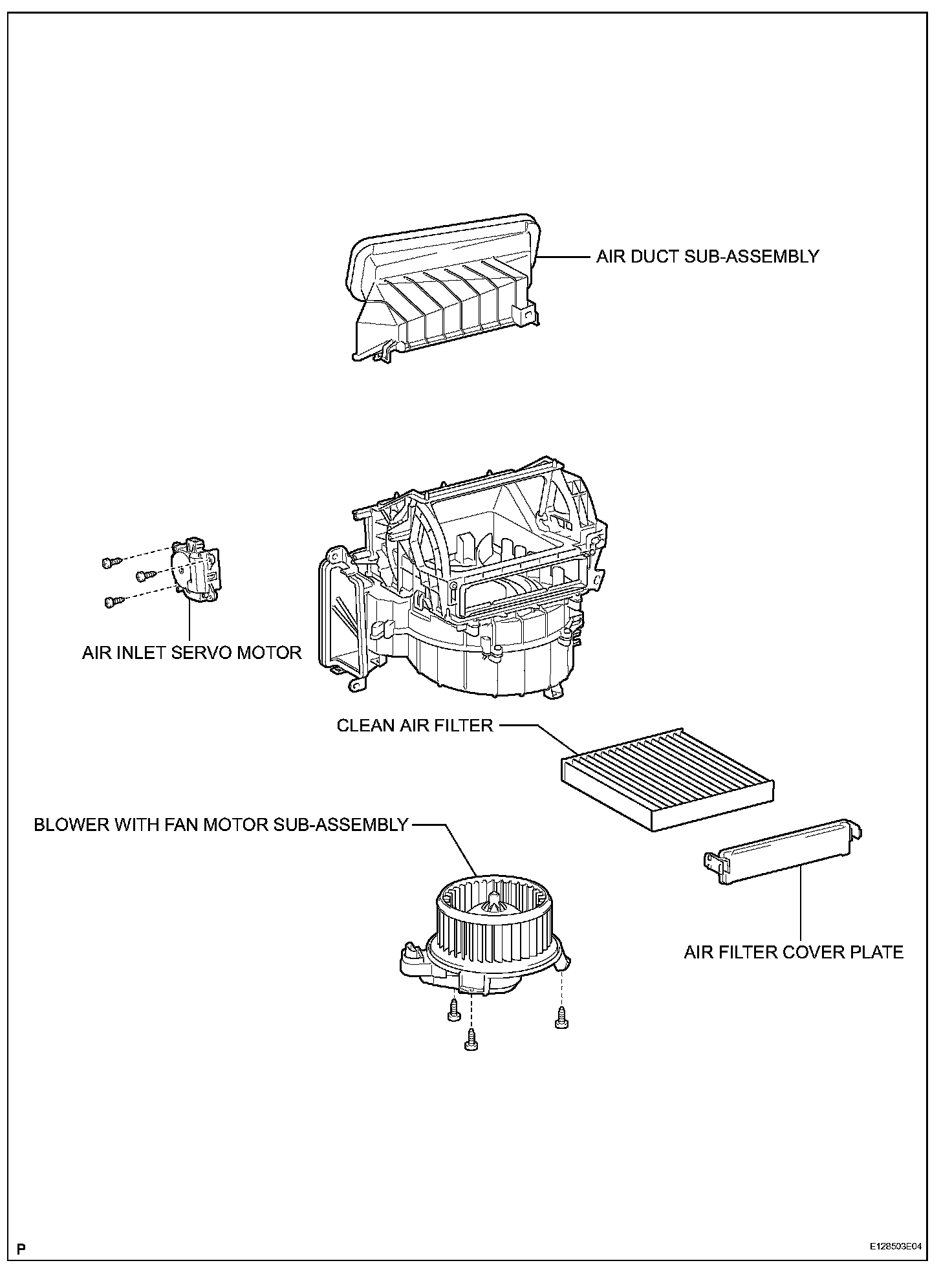 AIR DUCT SUB-ASSEMBLY

AIR INLET SERVO MOTOR

CLEAN AIR FILTER

BLOWER WITH FAN MOTOR SUB-ASSEMBLY

AIR FILTER COVER PLATE

P

E128503E04