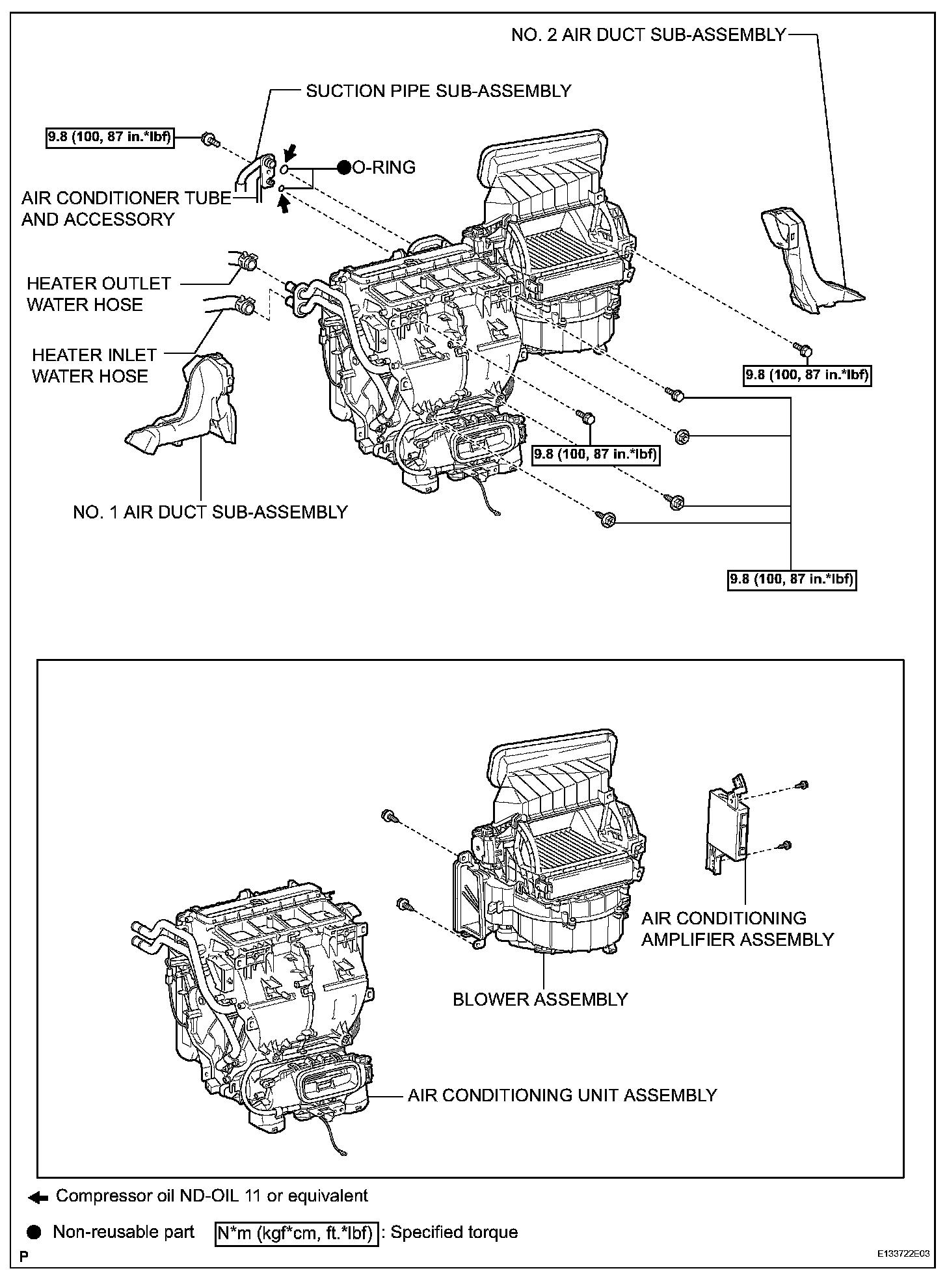 NO. 2 AIR DUCT SUB-ASSEMBLY

SUCTION PIPE SUB-ASSEMBLY

9.8 (100, 87 in.*lbf)

O-RING

AIR CONDITIONER TUBE AND ACCESSORY

HEATER OUTLET WATER HOSE

HEATER INLET WATER HOSE

9.8 (100, 87 in.*lbf)

9.8 (100, 87 in.*lbf)

NO. 1 AIR DUCT SUB-ASSEMBLY

9.8 (100, 87 in.*lbf)

AIR CONDITIONING AMPLIFIER ASSEMBLY

BLOWER ASSEMBLY

AIR CONDITIONING UNIT ASSEMBLY

Compressor oil ND-OIL 11 or equivalent

Non-reusable part  N*m (kgf*cm, ft.*lbf) : Specified torque

P

E133722E03