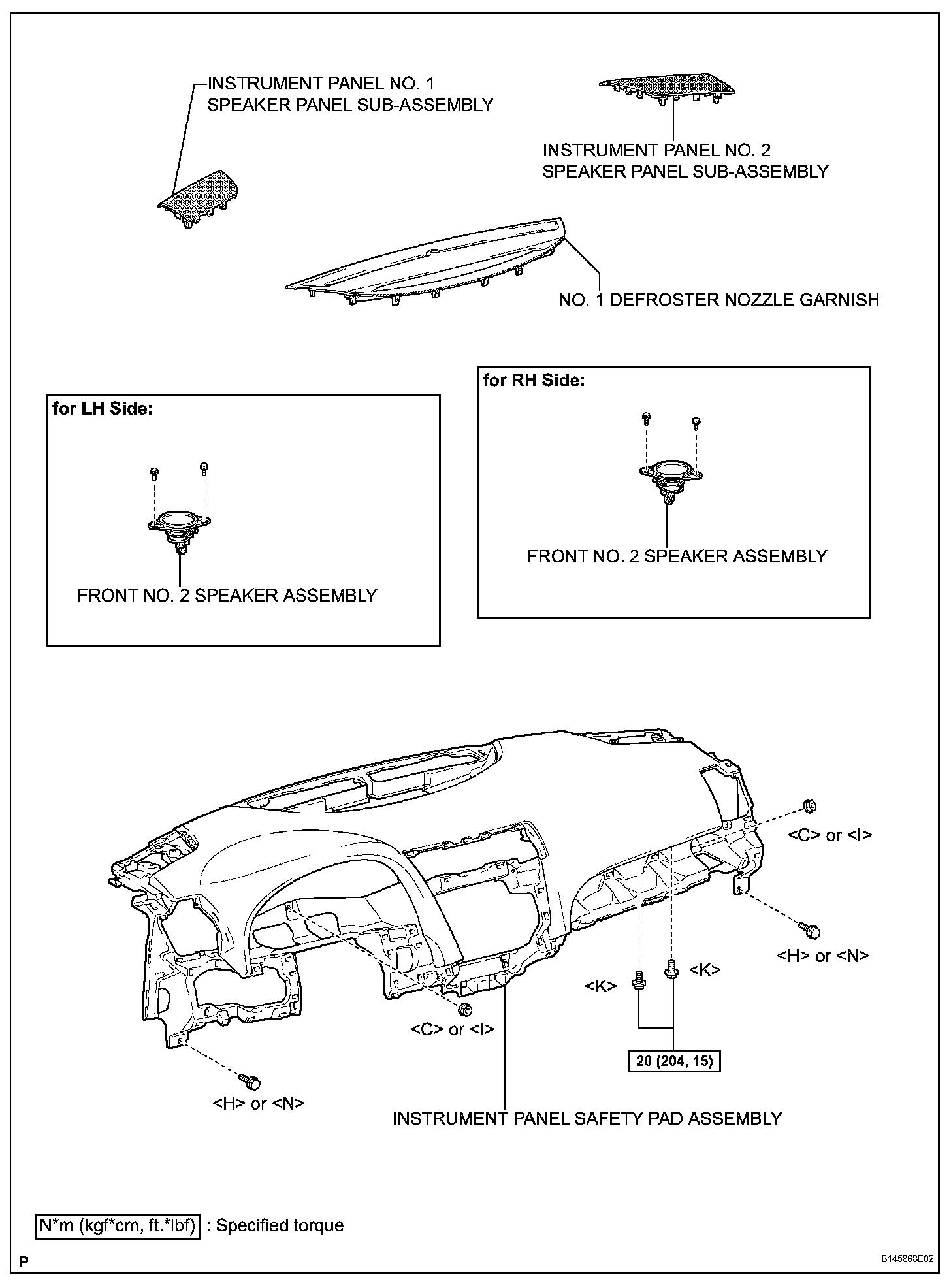 INSTRUMENT PANEL NO. 1
SPEAKER PANEL SUB-ASSEMBLY

INSTRUMENT PANEL NO. 2
SPEAKER PANEL SUB-ASSEMBLY

NO. 1 DEFROSTER NOZZLE GARNISH

for LH Side:

FRONT NO. 2 SPEAKER ASSEMBLY

for RH Side:

FRONT NO. 2 SPEAKER ASSEMBLY

<C> or <I>

<H> or <N>

<K>

<K>

<C> or <I>

20 (204, 15)

<H> or <N>

INSTRUMENT PANEL SAFETY PAD ASSEMBLY

N*m (kgf*cm, ft.*lbf) : Specified torque

P

B145868E02