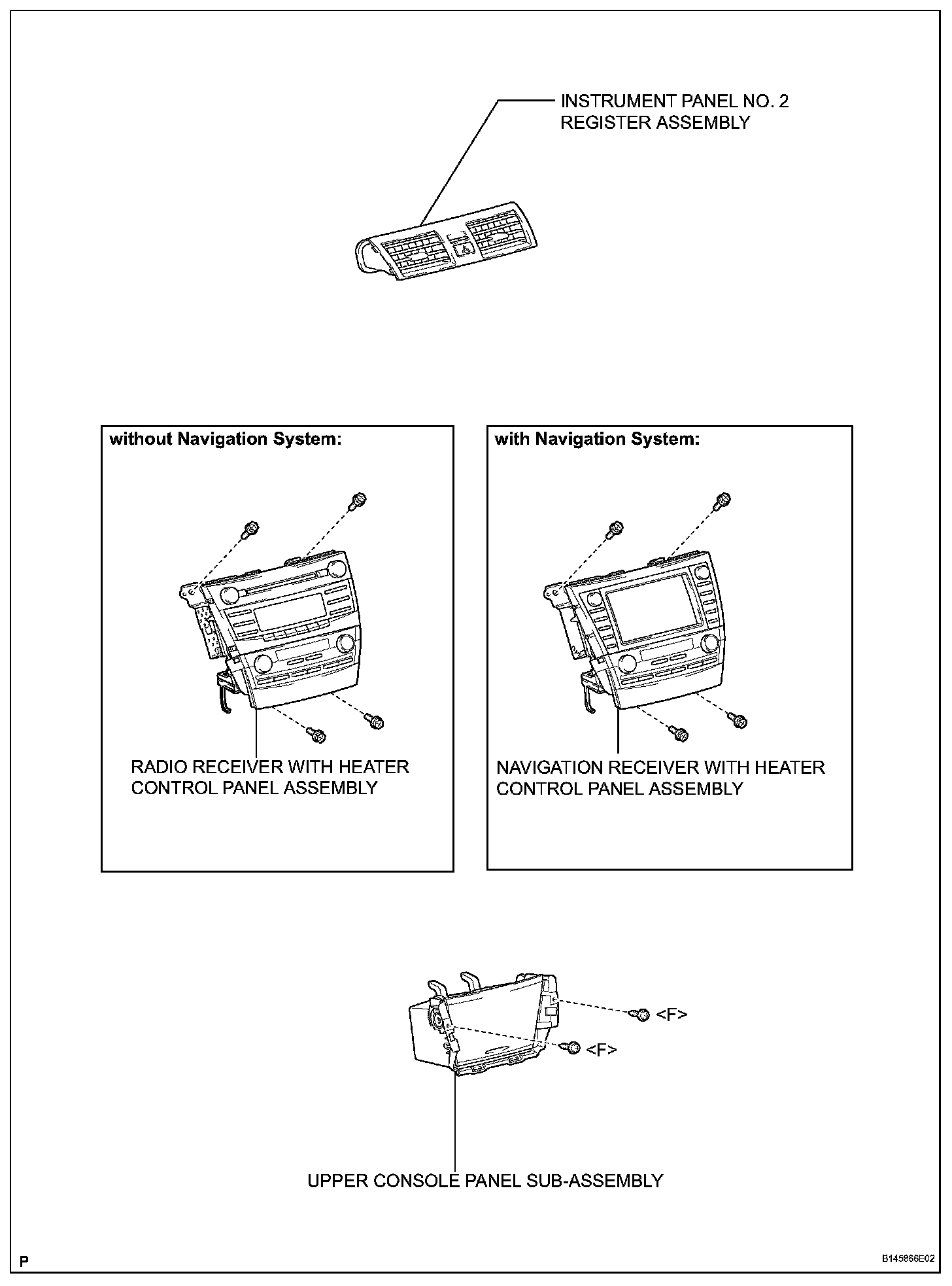 INSTRUMENT PANEL NO. 2 REGISTER ASSEMBLY

without Navigation System:

RADIO RECEIVER WITH HEATER CONTROL PANEL ASSEMBLY

with Navigation System:

NAVIGATION RECEIVER WITH HEATER CONTROL PANEL ASSEMBLY

<F>

<F>

UPPER CONSOLE PANEL SUB-ASSEMBLY

P

B145866E02