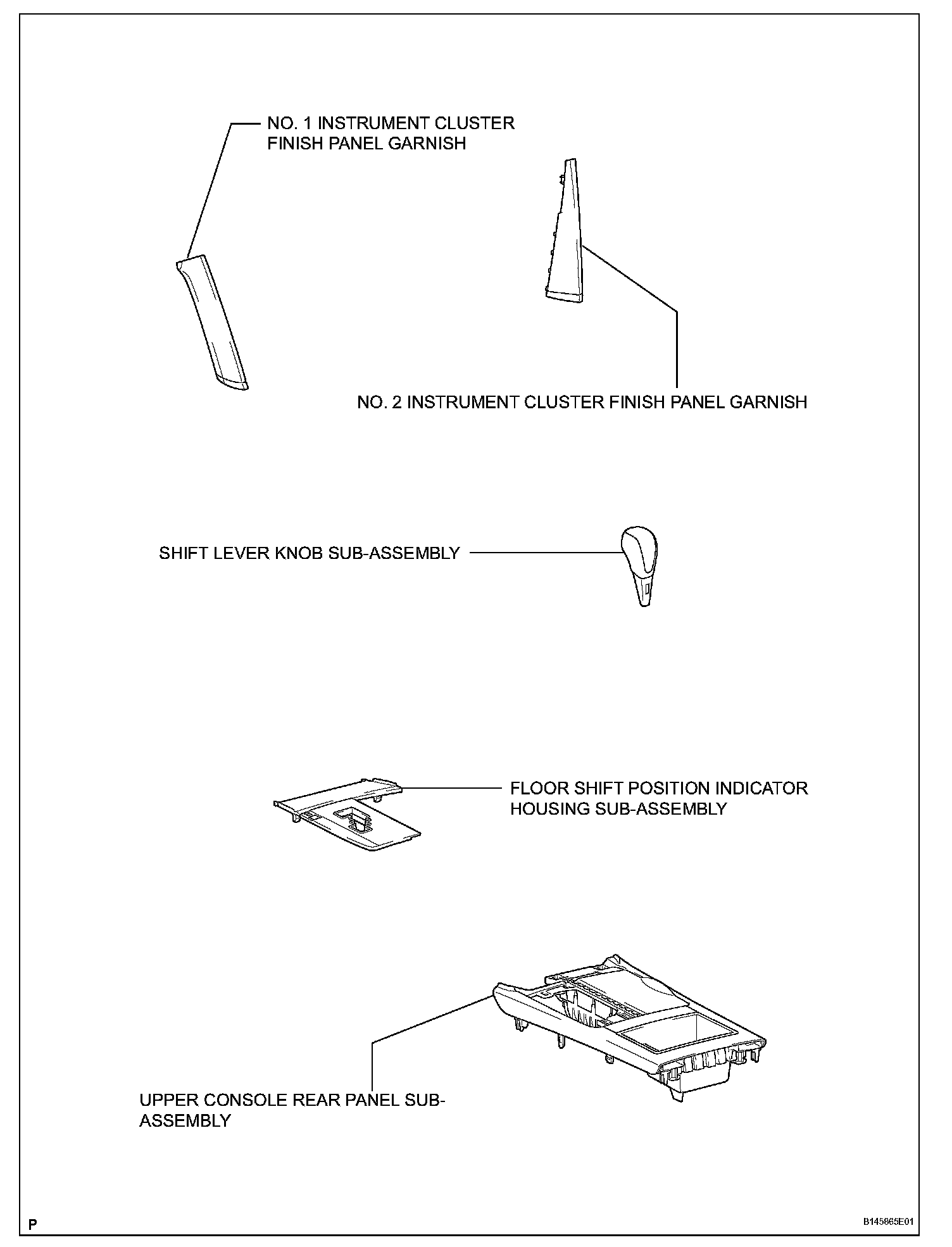 NO. 1 INSTRUMENT CLUSTER FINISH PANEL GARNISH

NO. 2 INSTRUMENT CLUSTER FINISH PANEL GARNISH

SHIFT LEVER KNOB SUB-ASSEMBLY

FLOOR SHIFT POSITION INDICATOR HOUSING SUB-ASSEMBLY

UPPER CONSOLE REAR PANEL SUB-ASSEMBLY

P

B145865E01