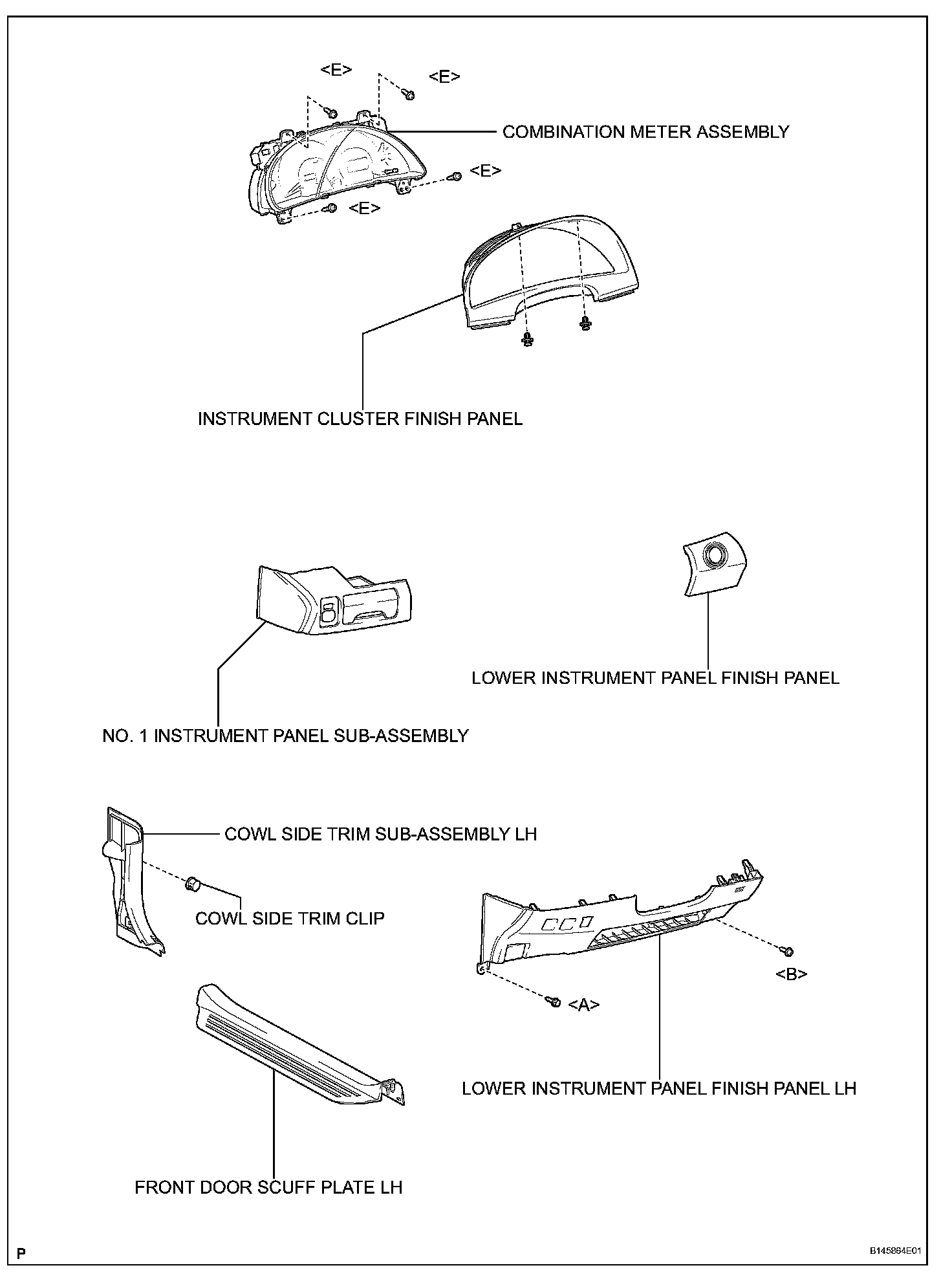 <E>

<E>

COMBINATION METER ASSEMBLY

<E>

<E>

INSTRUMENT CLUSTER FINISH PANEL

LOWER INSTRUMENT PANEL FINISH PANEL

NO. 1 INSTRUMENT PANEL SUB-ASSEMBLY

COWL SIDE TRIM SUB-ASSEMBLY LH

COWL SIDE TRIM CLIP

<B>

<A>

LOWER INSTRUMENT PANEL FINISH PANEL LH

FRONT DOOR SCUFF PLATE LH

P

B145864E01