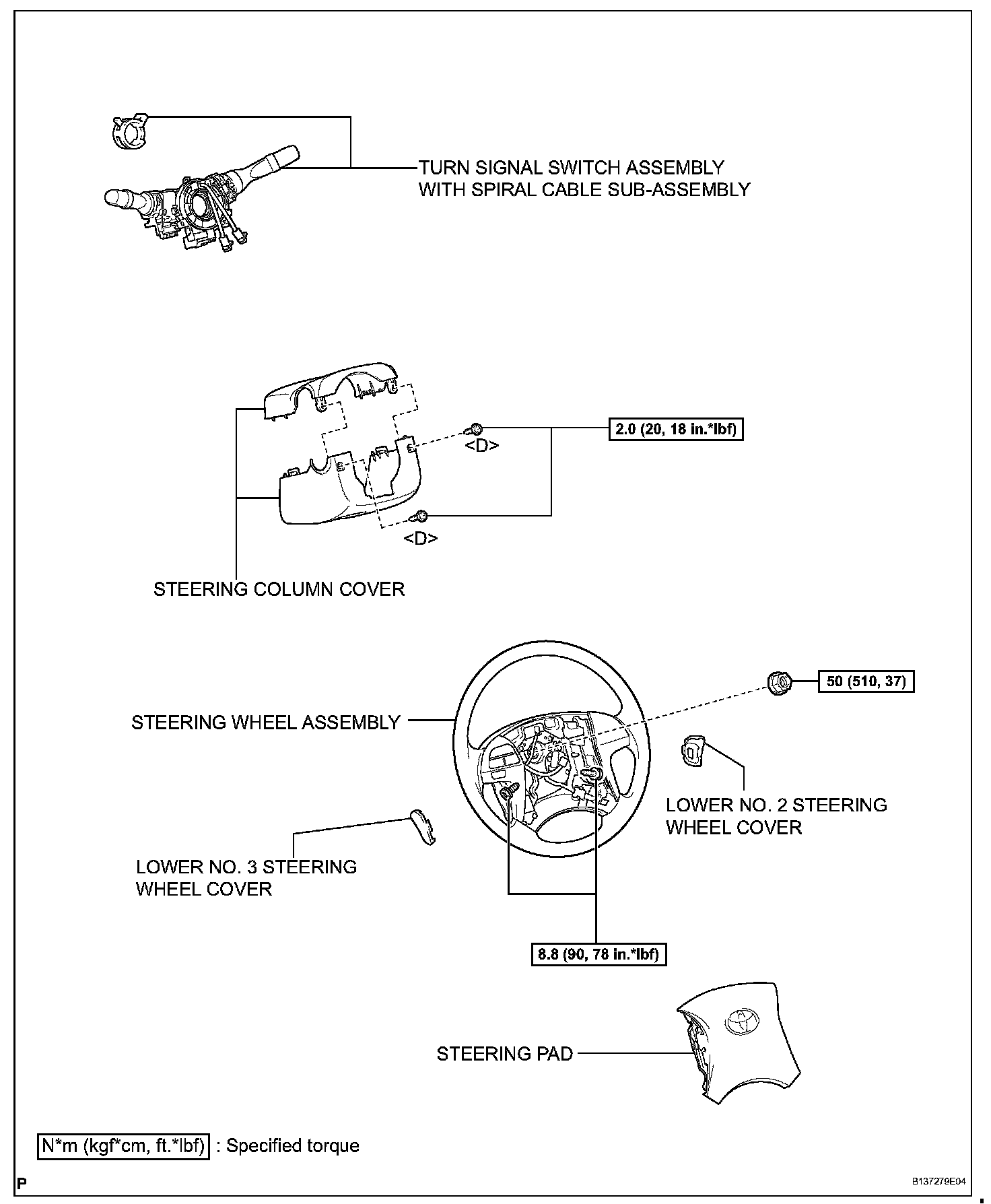 TURN SIGNAL SWITCH ASSEMBLY WITH SPIRAL CABLE SUB-ASSEMBLY

2.0 (20, 18 in.*lbf)

<D>

<D>

STEERING COLUMN COVER

50 (510, 37)

STEERING WHEEL ASSEMBLY

LOWER NO. 2 STEERING WHEEL COVER

LOWER NO. 3 STEERING WHEEL COVER

8.8 (90, 78 in.*lbf)

STEERING PAD

N*m (kgf*cm, ft.*lbf) : Specified torque

P

B137279E04