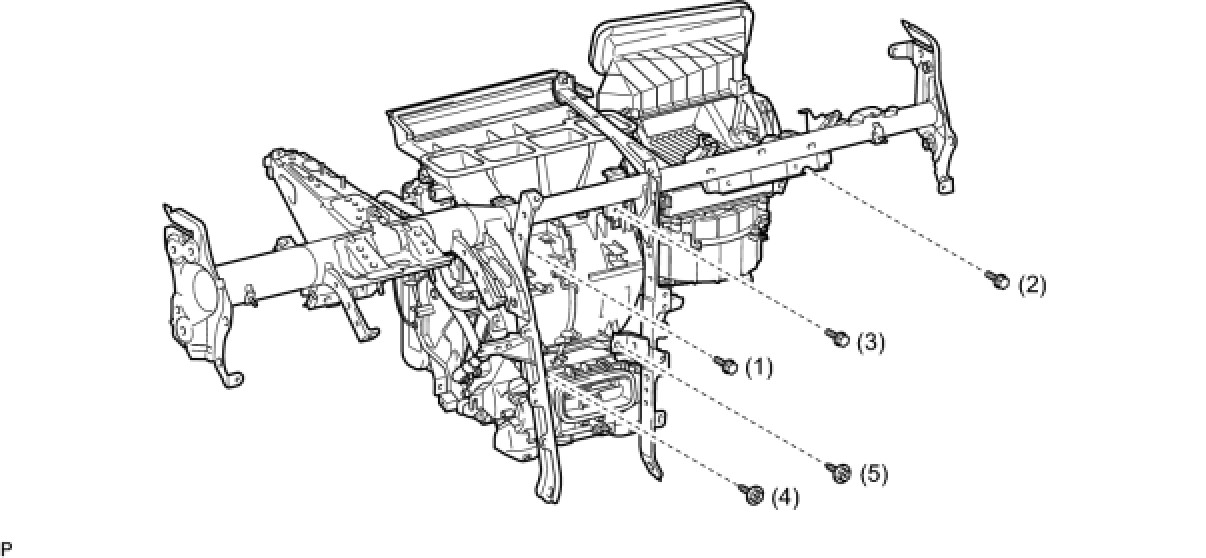 (2)
(3)
(1)
(5)
(4)
P